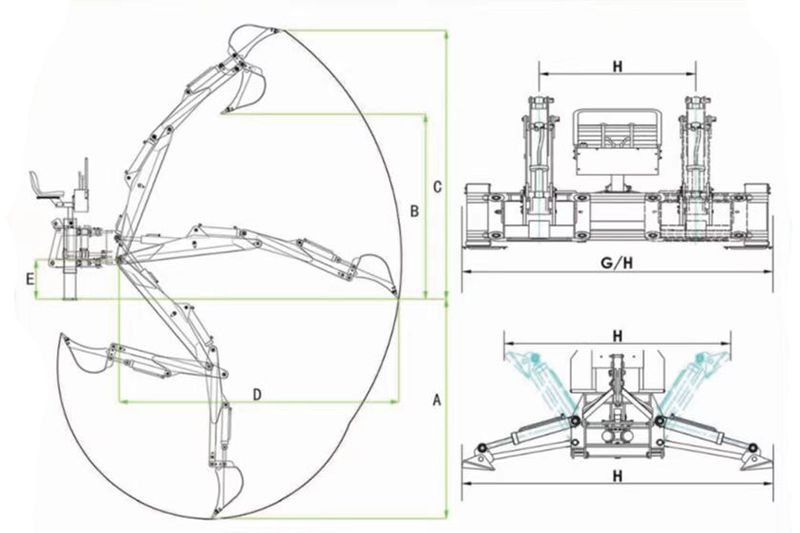 C
B
E
D
A
H
G/H
H
H